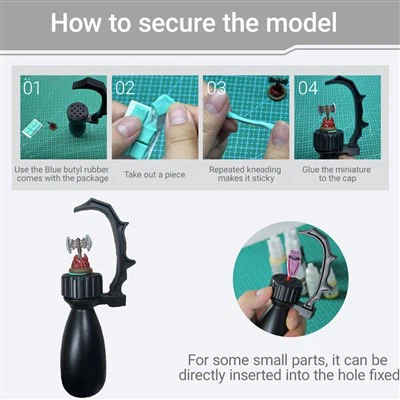 How to secure the model

01

Use the Blue butyl rubber comes with the package

02

Take out a piece

03

Repeated kneading makes it sticky

04

Glue the miniature to the cap

For some small parts, it can be directly inserted into the hole fixed